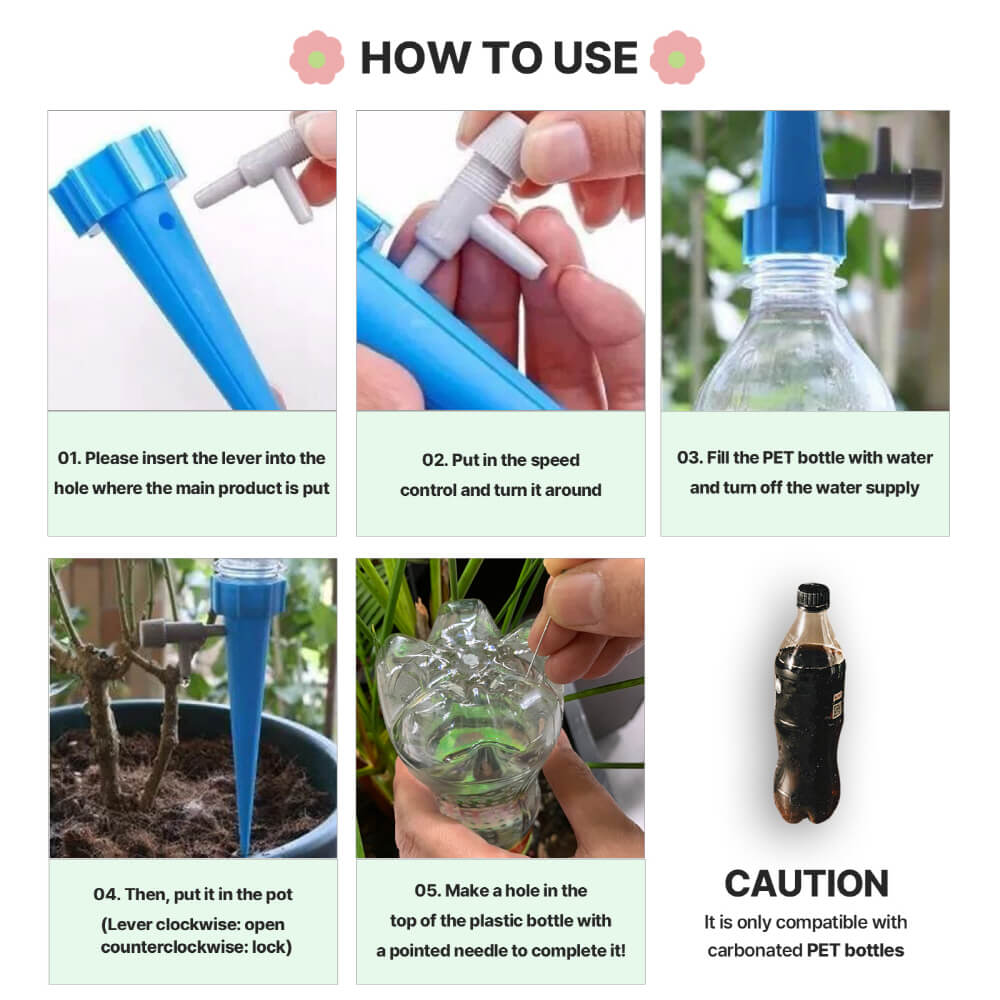 HOW TO USE

01. Please insert the lever into the hole where the main product is put

02. Put in the speed control and turn it around

03. Fill the PET bottle with water and turn off the water supply

04. Then, put it in the pot (Lever clockwise: open counterclockwise: lock)

05. Make a hole in the top of the plastic bottle with a pointed needle to complete it!

CAUTION
It is only compatible with carbonated PET bottles